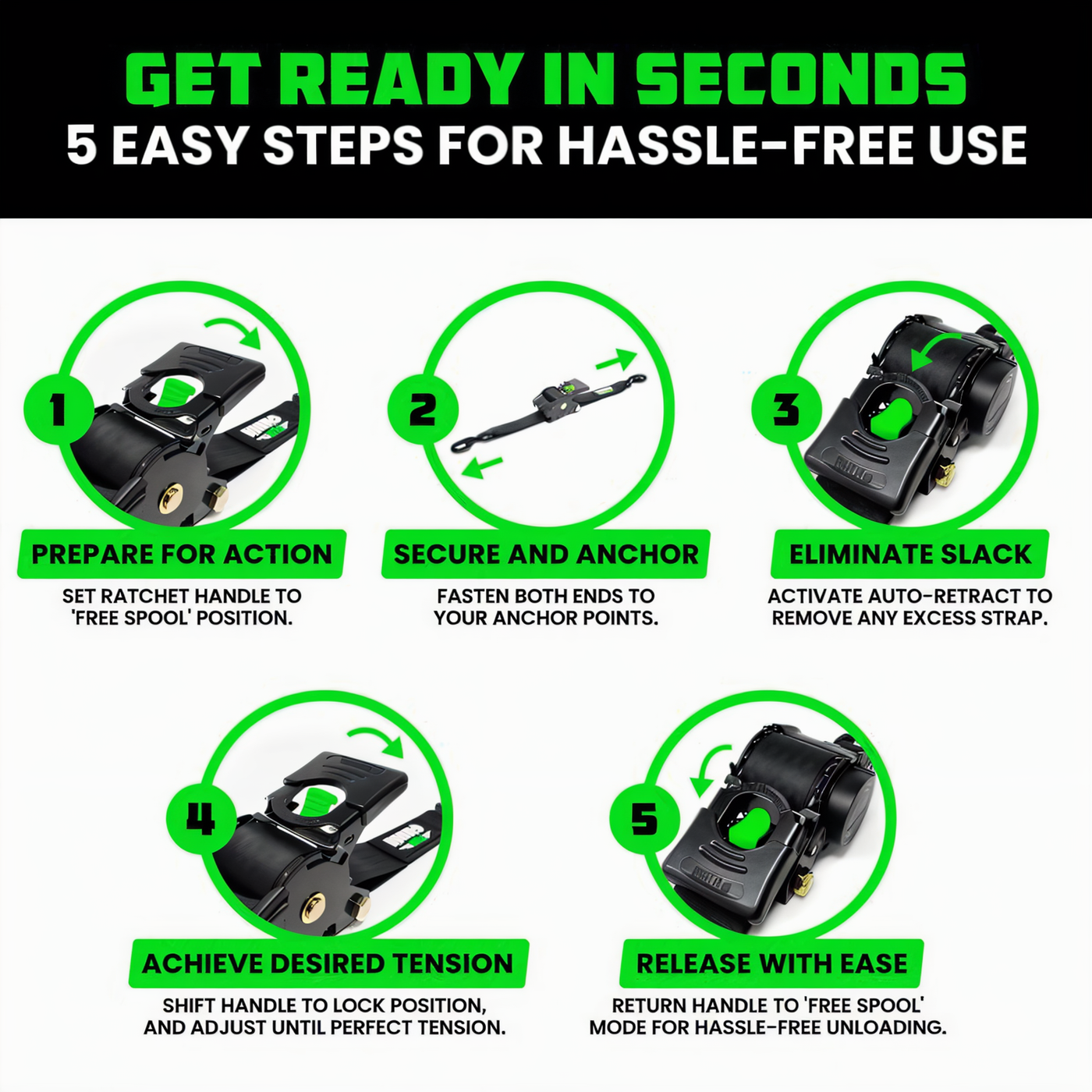 GET READY IN SECONDS
5 EASY STEPS FOR HASSLE-FREE USE

1
PREPARE FOR ACTION
SET RATCHET HANDLE TO 'FREE SPOOL' POSITION.

2
SECURE AND ANCHOR
FASTEN BOTH ENDS TO YOUR ANCHOR POINTS.

3
ELIMINATE SLACK
ACTIVATE AUTO-RETRACT TO REMOVE ANY EXCESS STRAP.

4
ACHIEVE DESIRED TENSION
SHIFT HANDLE TO LOCK POSITION, AND ADJUST UNTIL PERFECT TENSION.

5
RELEASE WITH EASE
RETURN HANDLE TO 'FREE SPOOL' MODE FOR HASSLE-FREE UNLOADING.